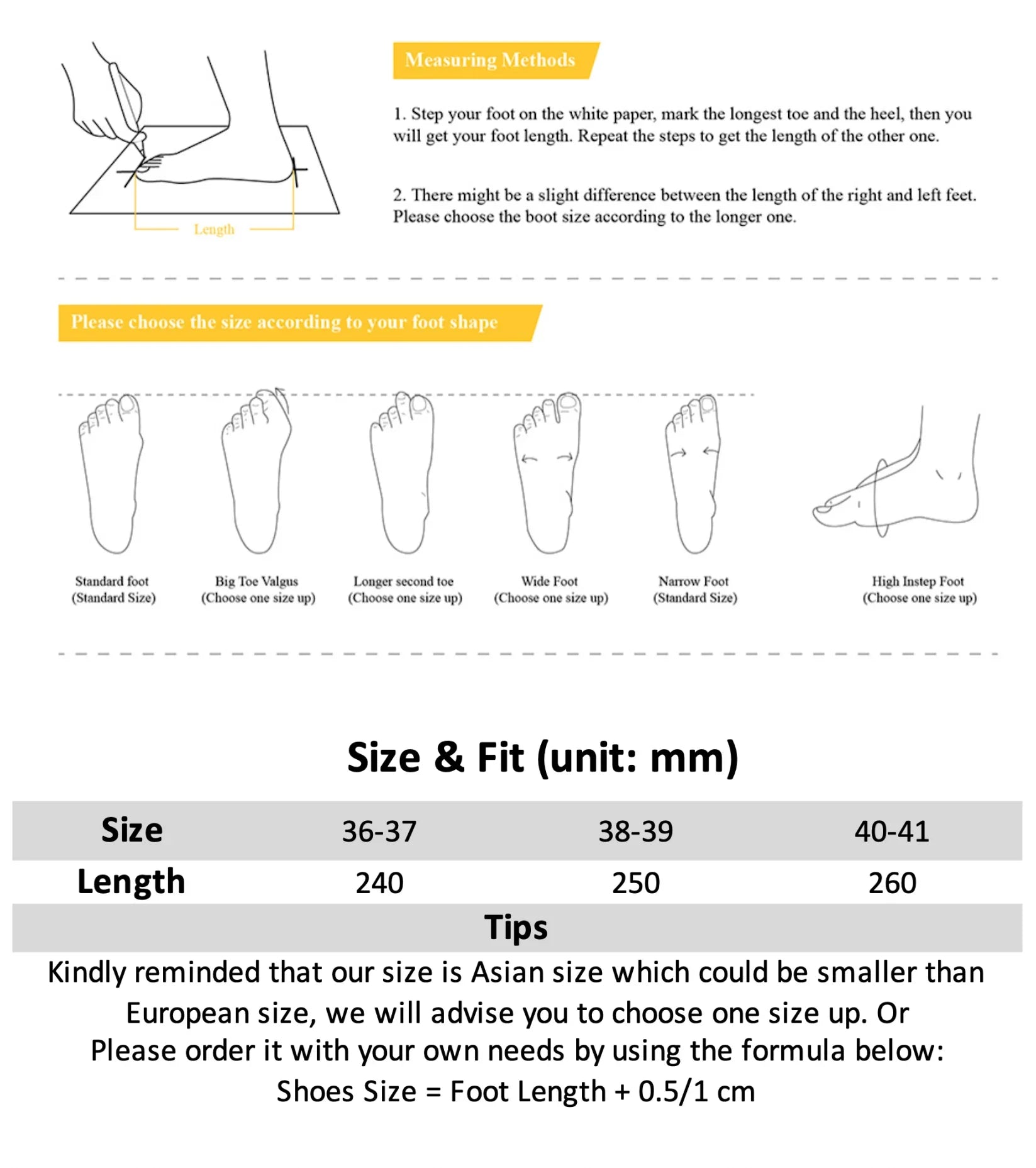 Length

Measuring Methods

1. Step your foot on the white paper, mark the longest toe and the heel, then you will get your foot length. Repeat the steps to get the length of the other one.

2. There might be a slight difference between the length of the right and left feet. Please choose the boot size according to the longer one.

Please choose the size according to your foot shape

Standard foot
(Standard Size)

Big Toe Valgus
(Choose one size up)

Longer second toe
(Choose one size up)

Wide Foot
(Choose one size up)

Narrow Foot
(Standard Size)

High Instep Foot
(Choose one size up)

Size & Fit (unit: mm)

| Size | 36-37 | 38-39 | 40-41 |
|---|---|---|---|
| Length | 240 | 250 | 260 |

Tips

Kindly reminded that our size is Asian size which could be smaller than European size, we will advise you to choose one size up. Or Please order it with your own needs by using the formula below:
Shoes Size = Foot Length + 0.5/1 cm